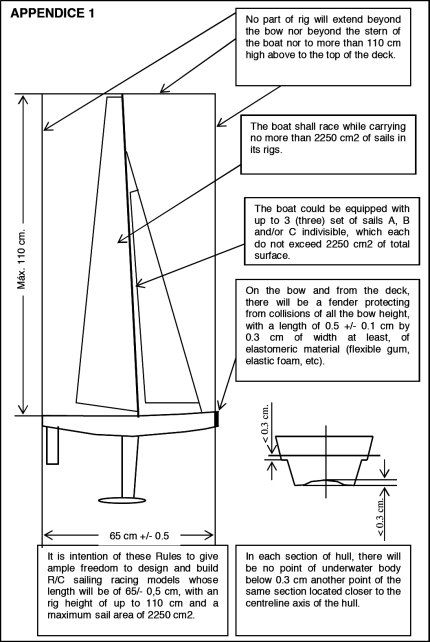 APPENDICE 1

No part of rig will extend beyond the bow nor beyond the stern of the boat nor to more than 110 cm high above to the top of the deck.

The boat shall race while carrying no more than 2250 cm2 of sails in its rigs.

The boat could be equipped with up to 3 (three) set of sails A, B and/or C indivisible, which each do not exceed 2250 cm2 of total surface.

On the bow and from the deck, there will be a fender protecting from collisions of all the bow height, with a length of 0.5 +/- 0.1 cm by 0.3 cm of width at least, of elastomeric material (flexible gum, elastic foam, etc).

Máx. 110 cm.

< 0.3 cm.

< 0.3 cm.

65 cm +/- 0.5

It is intention of these Rules to give ample freedom to design and build R/C sailing racing models whose length will be of 65/- 0,5 cm, with an rig height of up to 110 cm and a maximum sail area of 2250 cm2.

In each section of hull, there will be no point of underwater body below 0.3 cm another point of the same section located closer to the centreline axis of the hull.